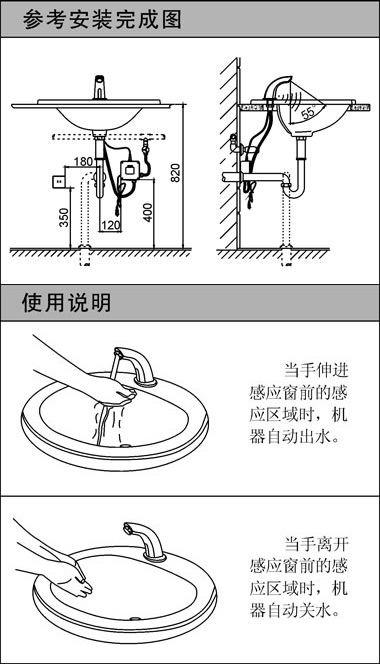 参考安装完成图

180
350
120
400
820
55°

使用说明

当手伸进感应窗前的感应区域时，机器自动出水。

当手离开感应窗前的感应区域时，机器自动关水。