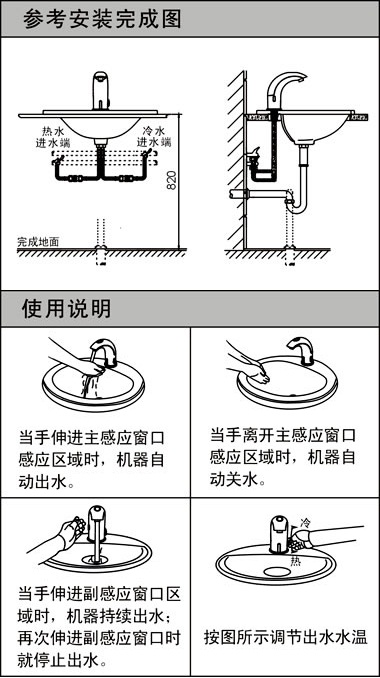 参考安装完成图

热水进水端

冷水进水端

820

完成地面

使用说明

当手伸进主感应窗口感应区域时，机器自动出水。

当手离开主感应窗口感应区域时，机器自动关水。

当手伸进副感应窗口区域时，机器持续出水；再次伸进副感应窗口时就停止出水。

冷

热

按图所示调节出水水温