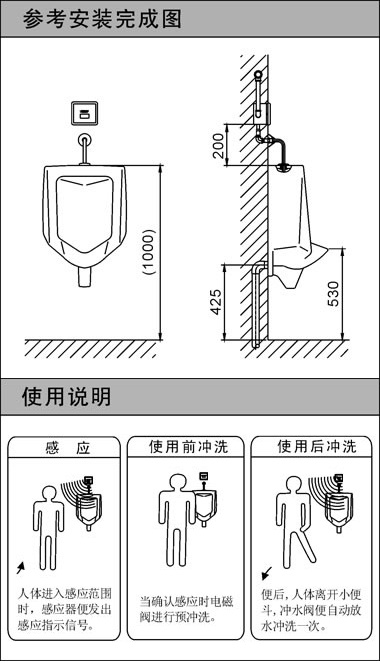 参考安装完成图

(1000)

200

425

530

使用说明

感 应

人体进入感应范围时，感应器便发出感应指示信号。

使用前冲洗

当确认感应时电磁阀进行预冲洗。

使用后冲洗

便后，人体离开小便斗，冲水阀便自动放水冲洗一次。